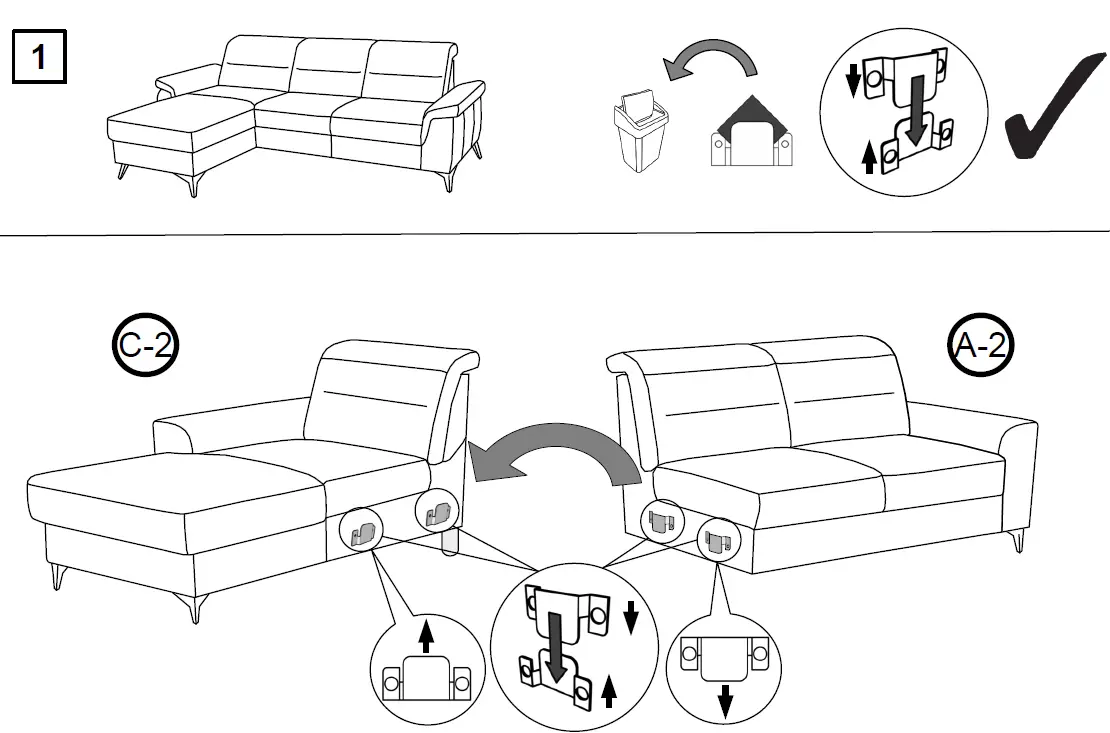 1

C-2

A-2