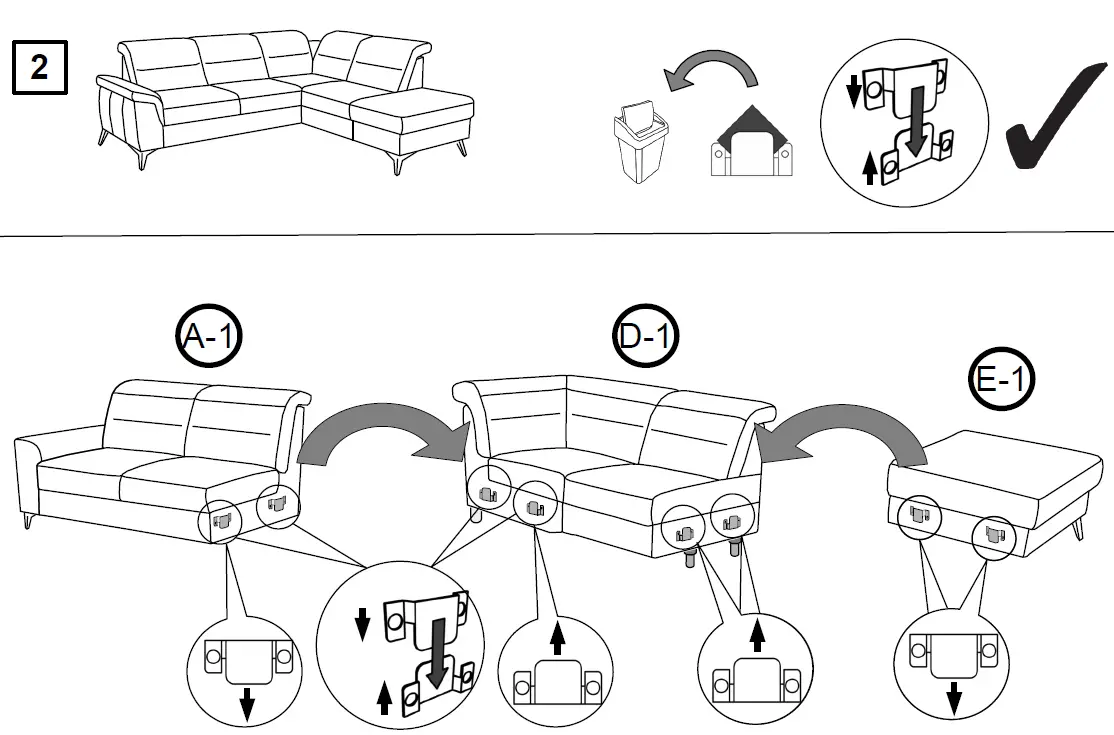 2

A-1

D-1

E-1