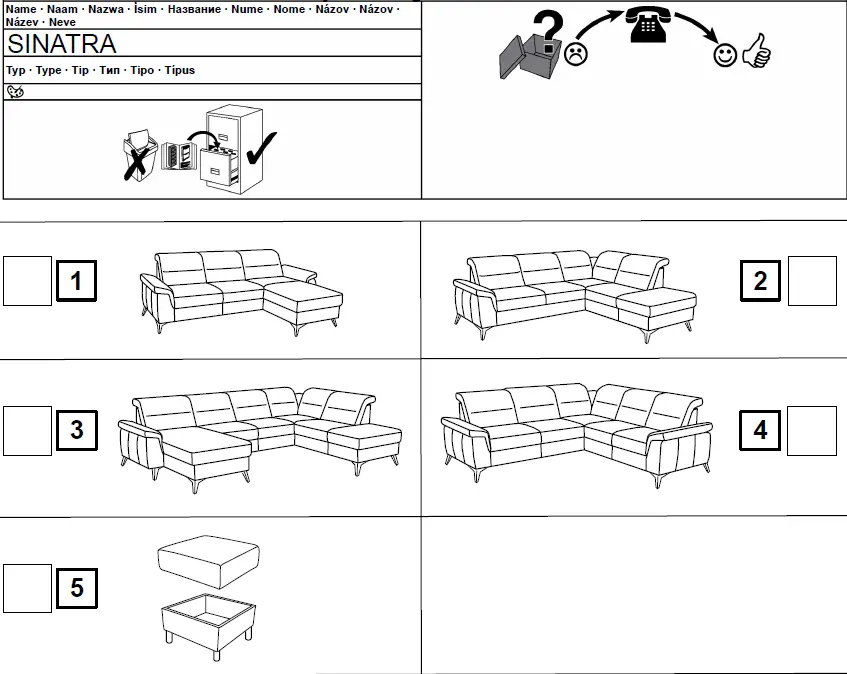 Name · Naam · Nazwa · İsim · Название · Nume · Nome · Názov · Názov · Název · Neve

SINATRA

Typ · Type · Tip · Тип · Tipo · Típus

?

1

2

3

4

5