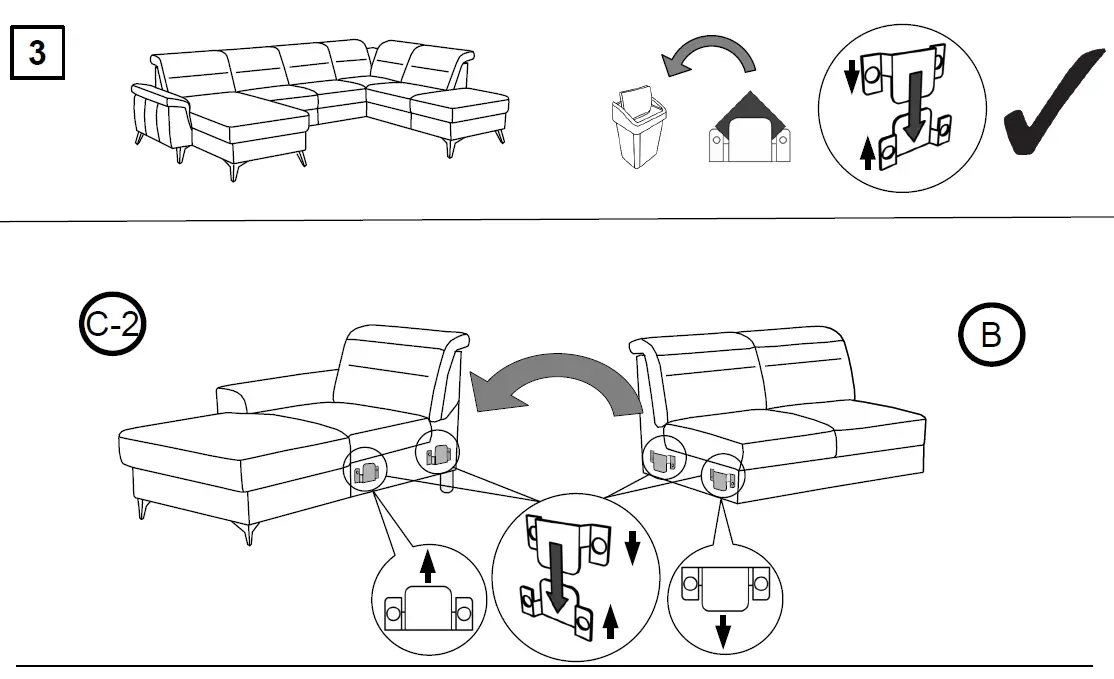 3

C-2

B