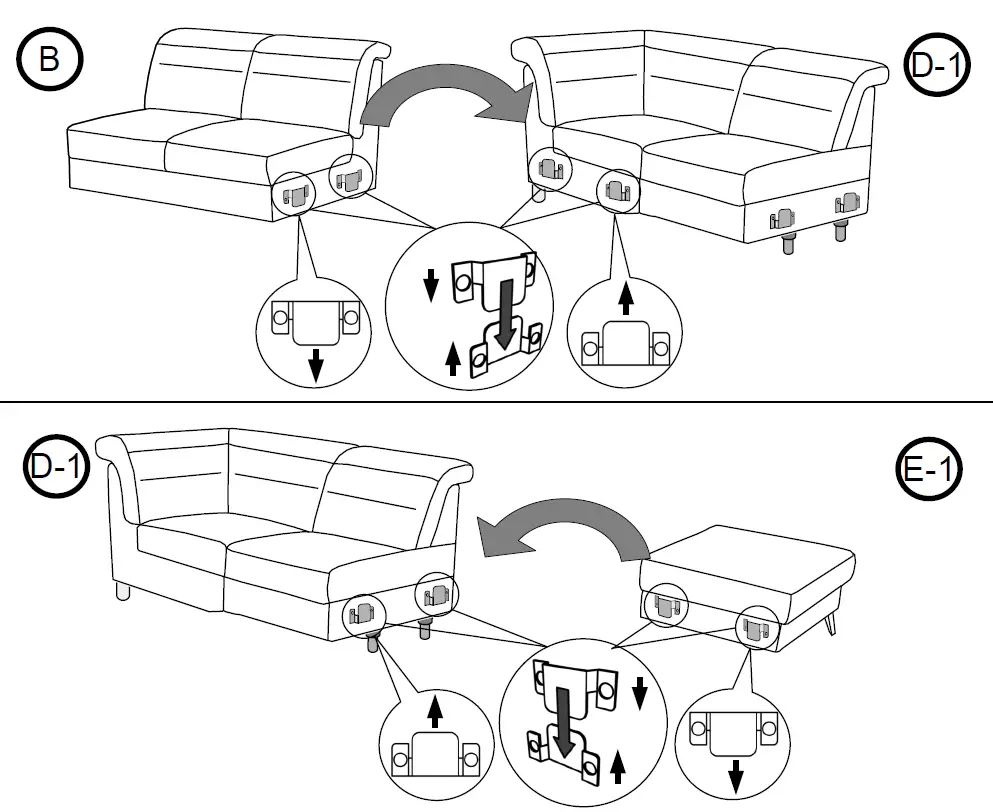 B
D-1
D-1
E-1