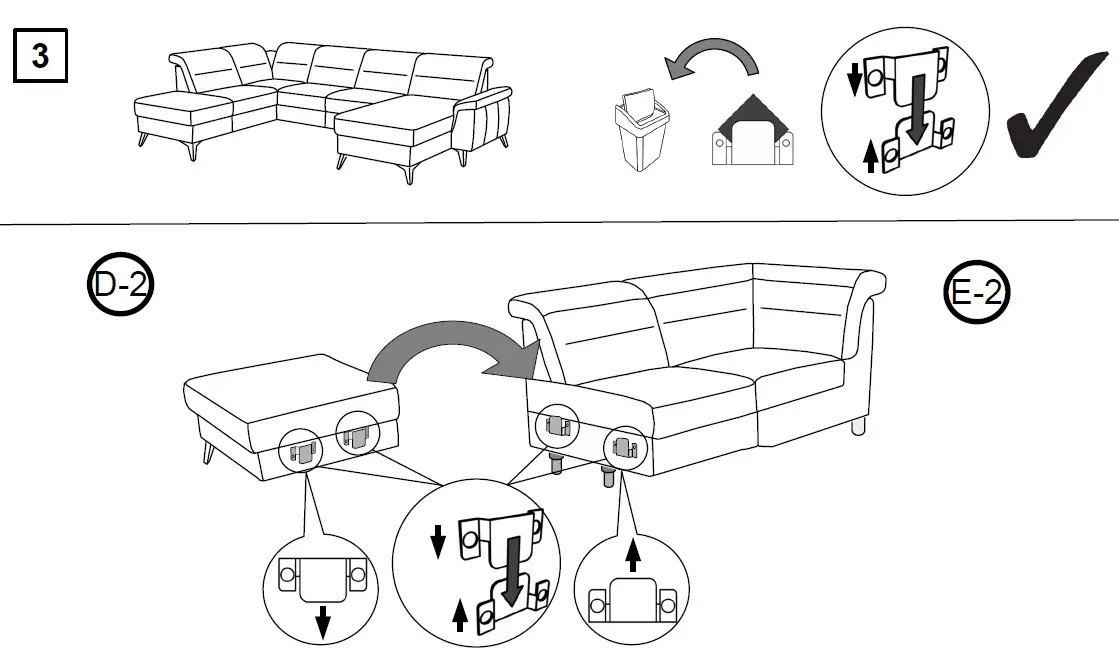 3

D-2

E-2