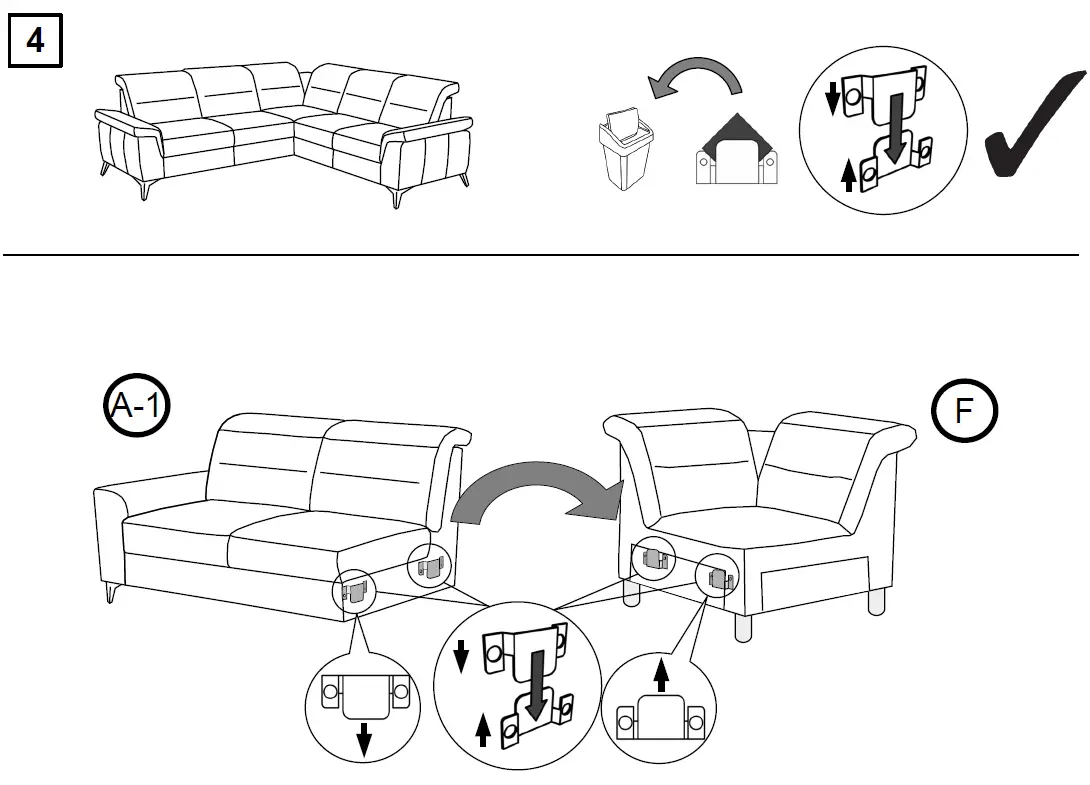 4

A-1

F