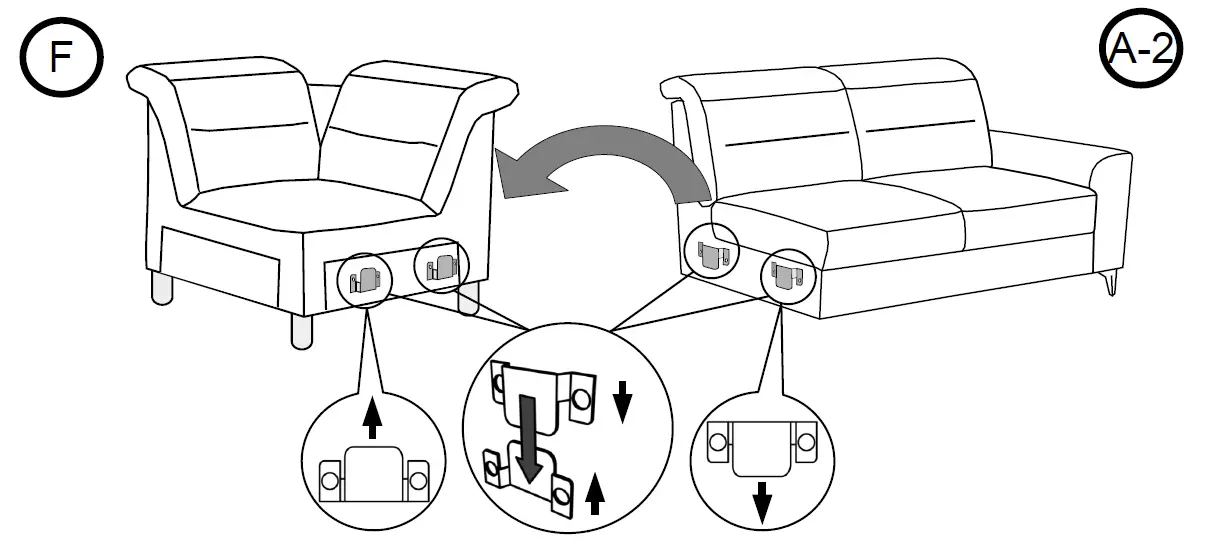 F

A-2