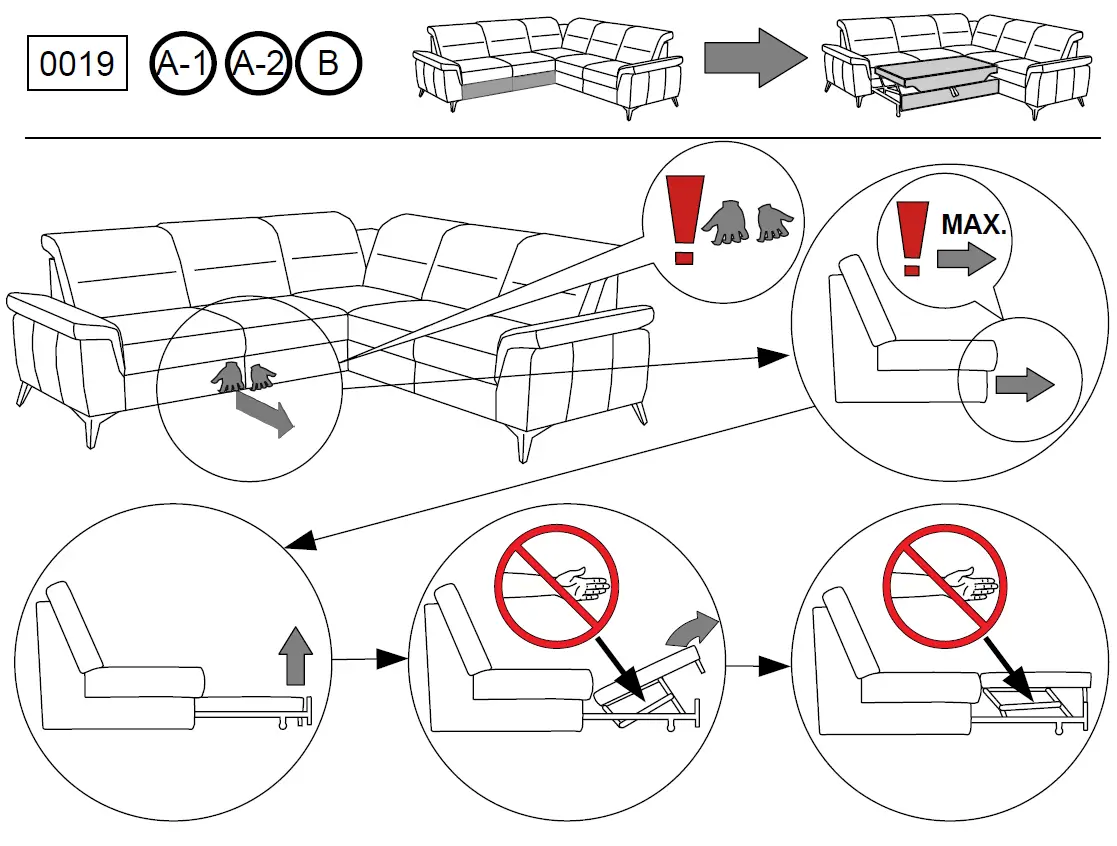 0019 A-1 A-2 B

MAX.