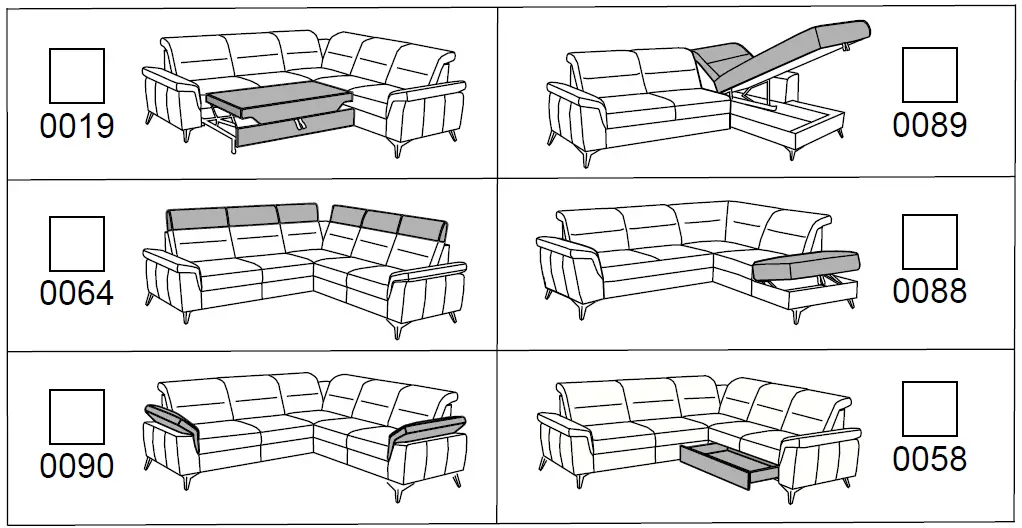 0019

0089

0064

0088

0090

0058