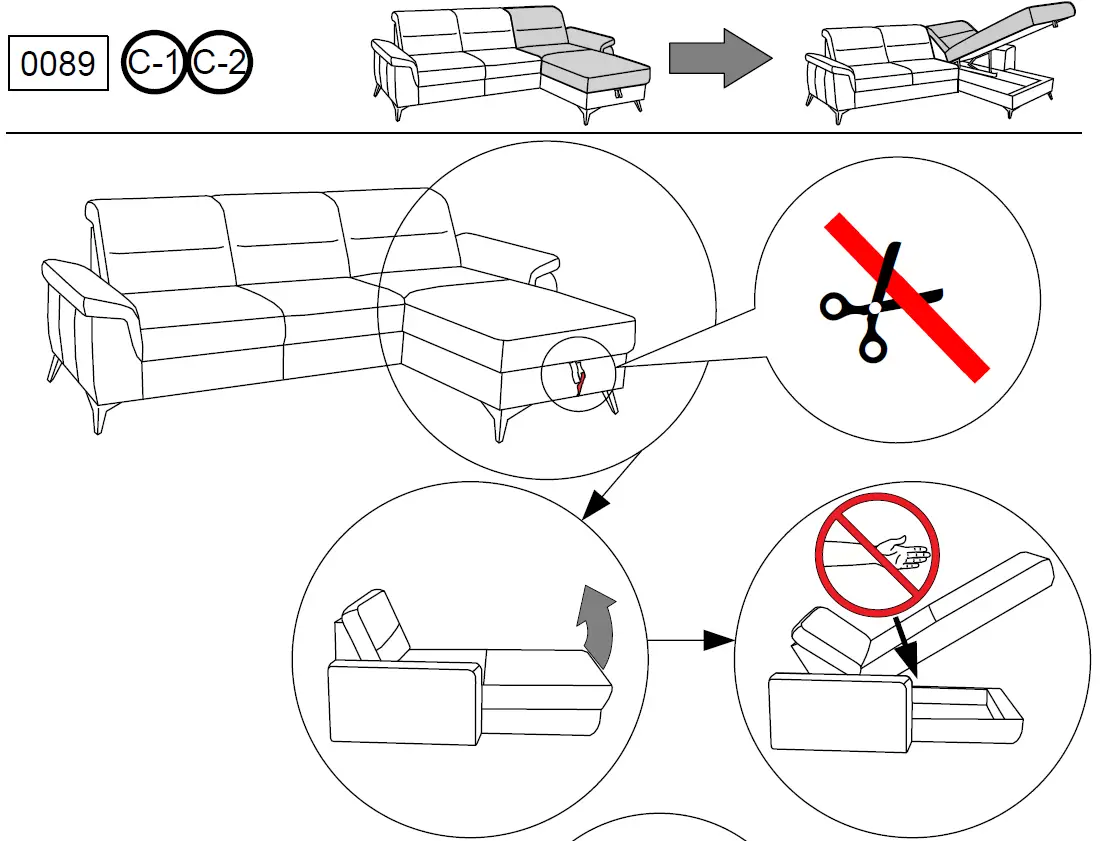 0089 C-1 C-2