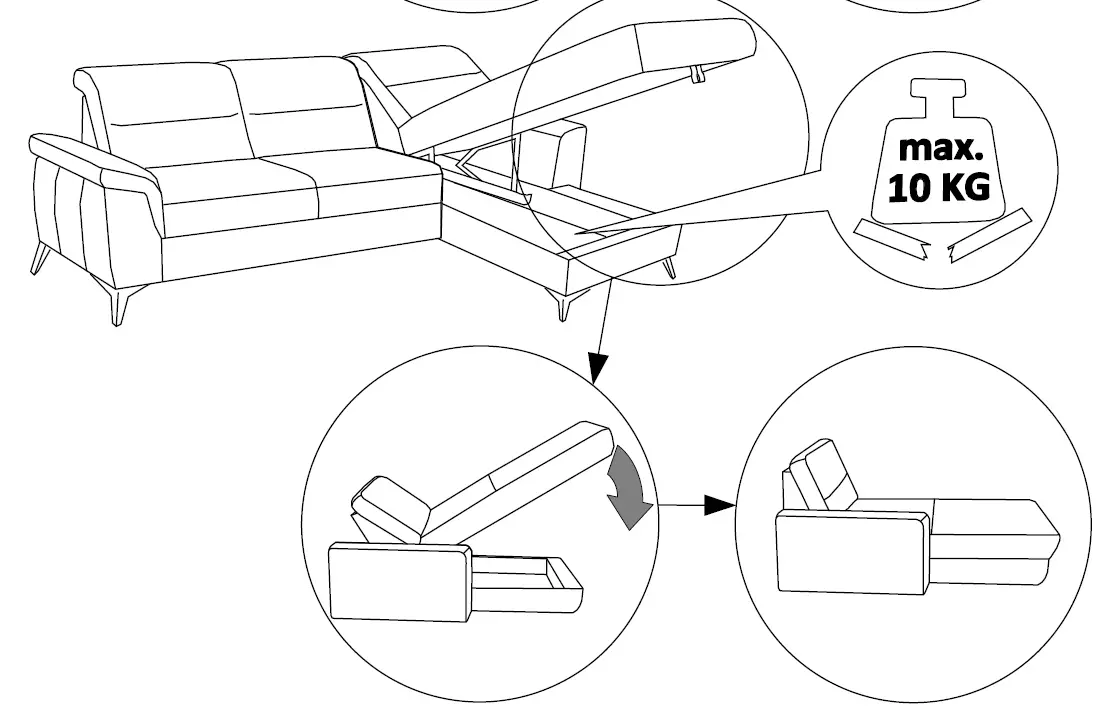 max.
10 KG