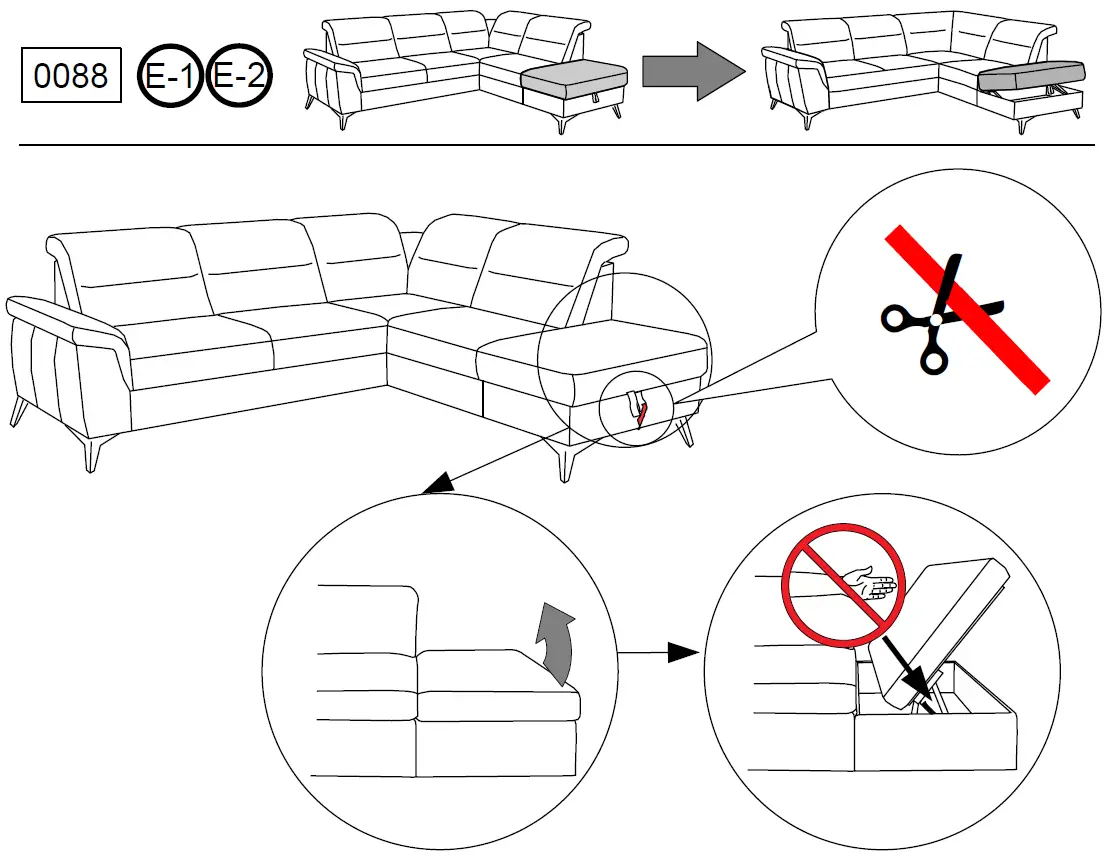 0088 E-1 E-2