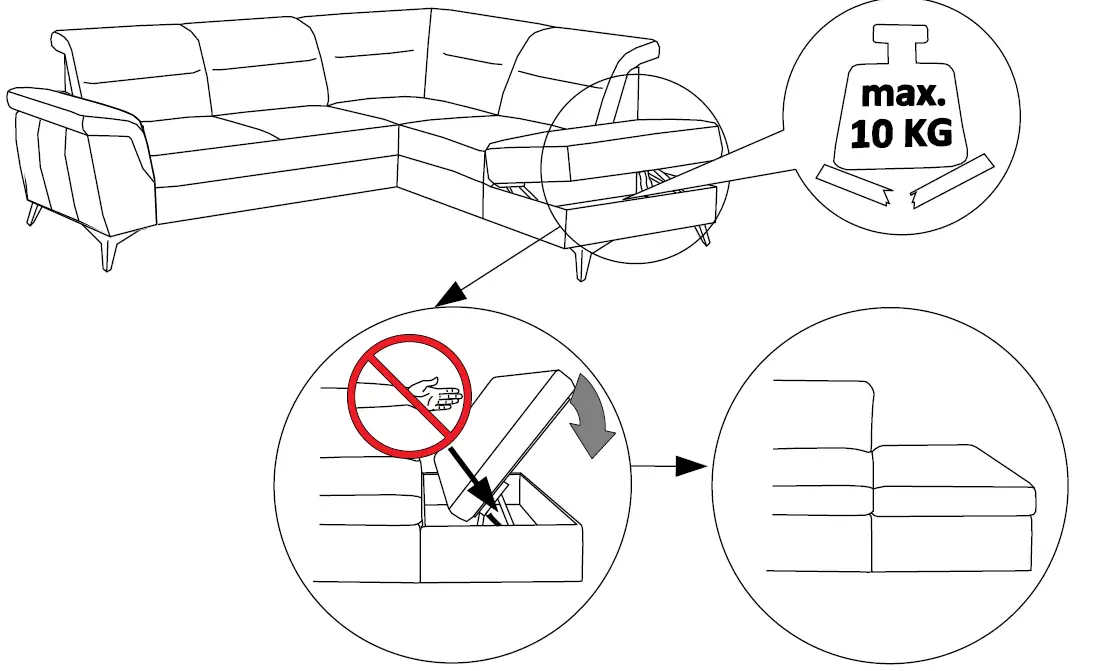 max.
10 KG