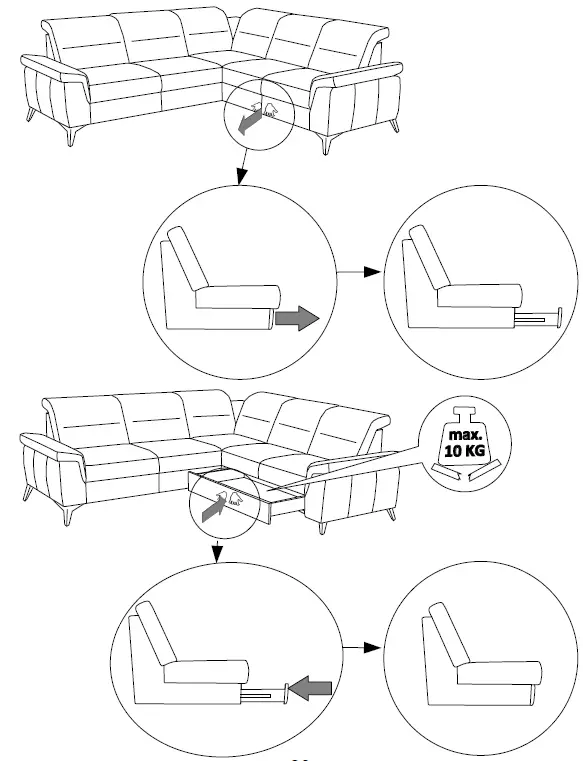 max.
10 KG