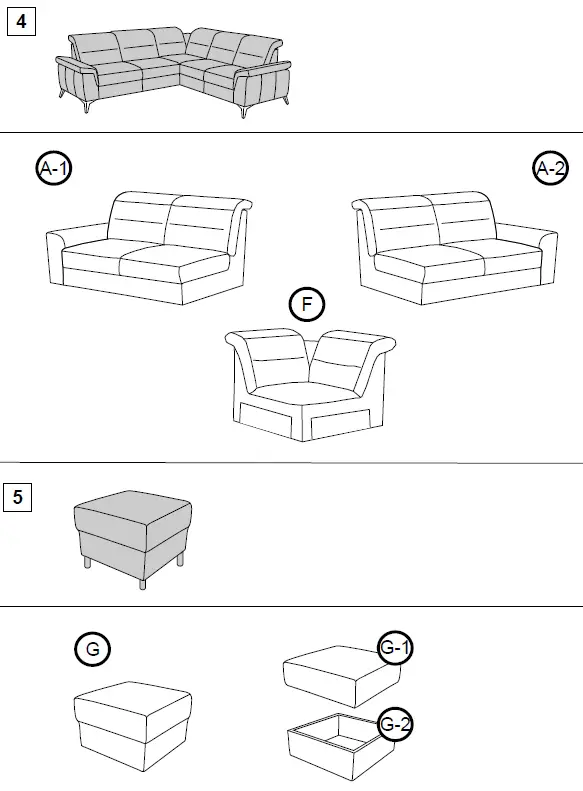 4

A-1

A-2

F

5

G

G-1

G-2