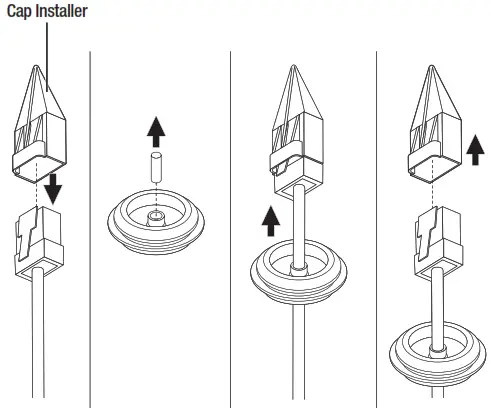 Cap Installer