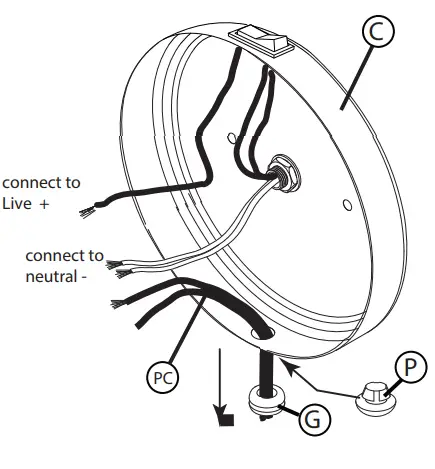 C

connect to
Live +

connect to
neutral -

PC

P

G