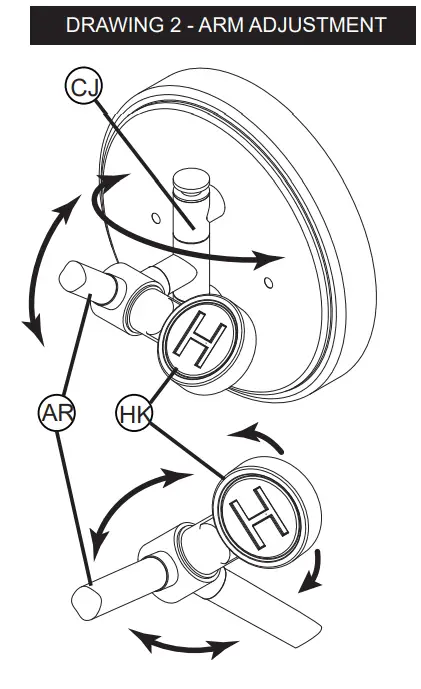 DRAWING 2 - ARM ADJUSTMENT

CJ

H

AR

HK

H