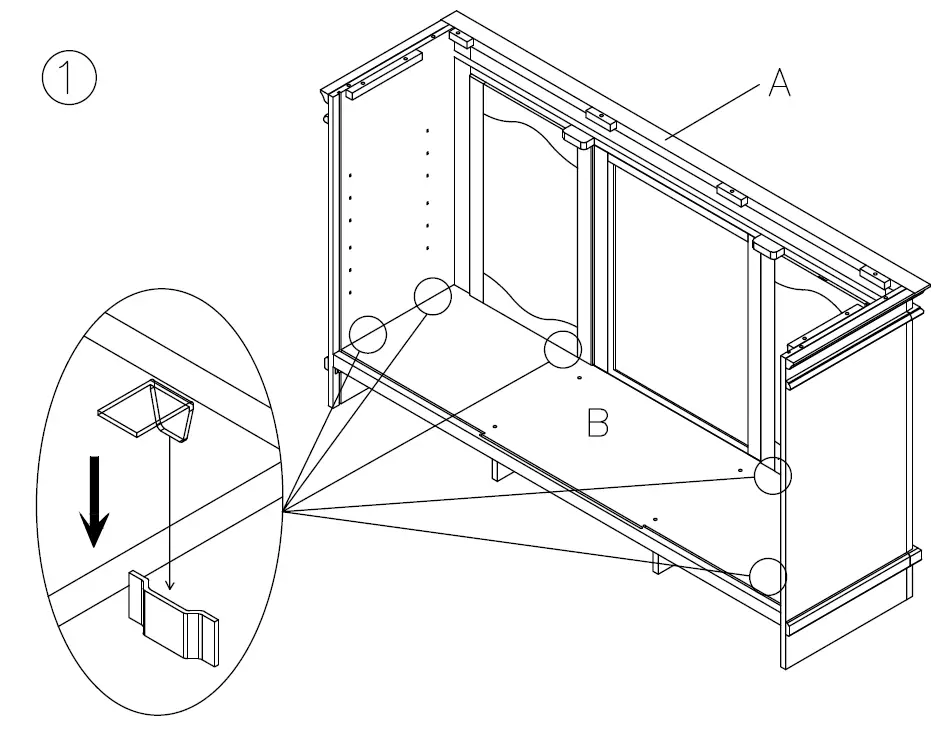 1

A

B