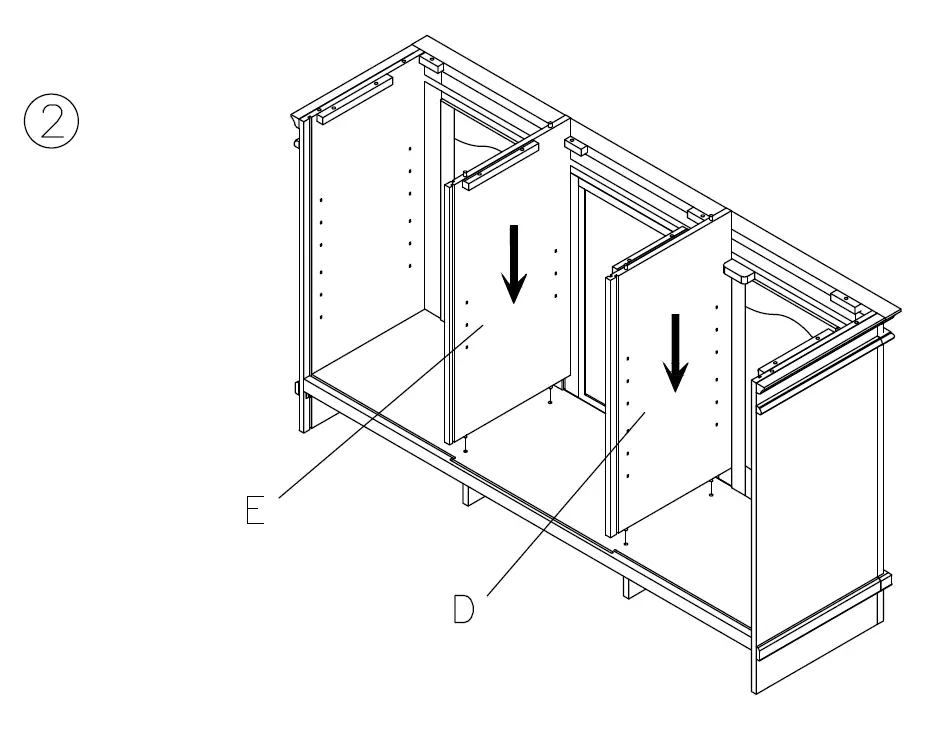 ②

E

D