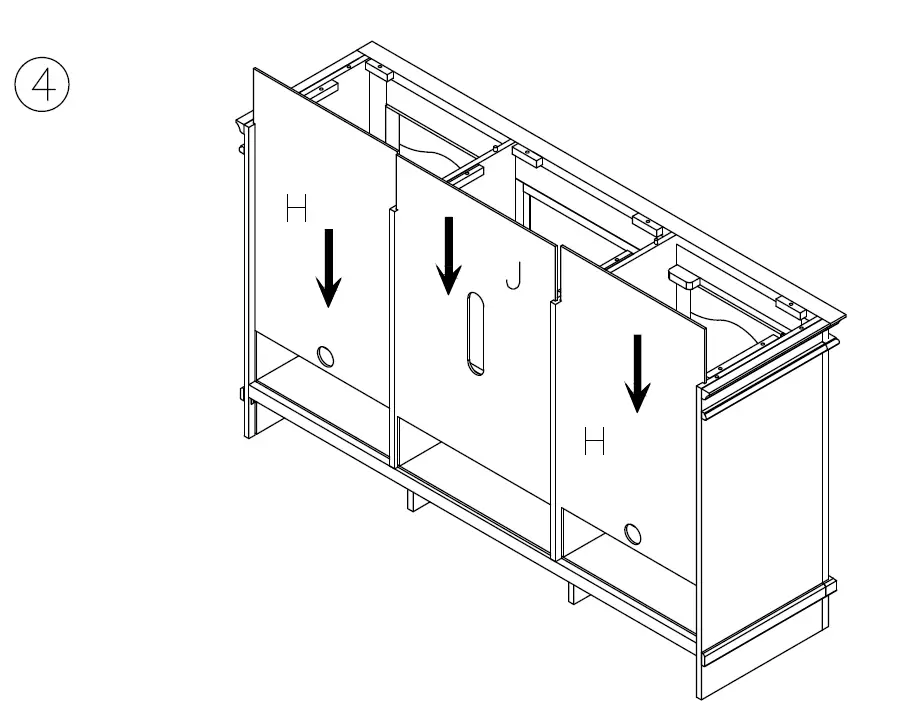 ④

H

J

H