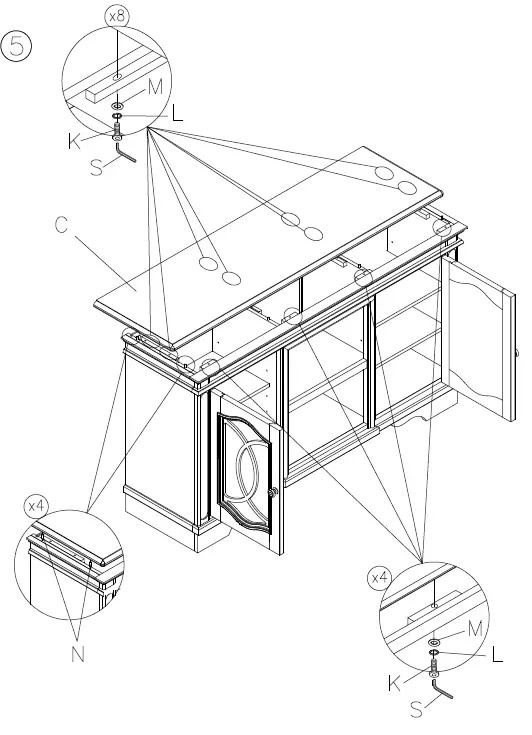 5

x8

M

L

K

S

C

x4

N

x4

M

L

K

S