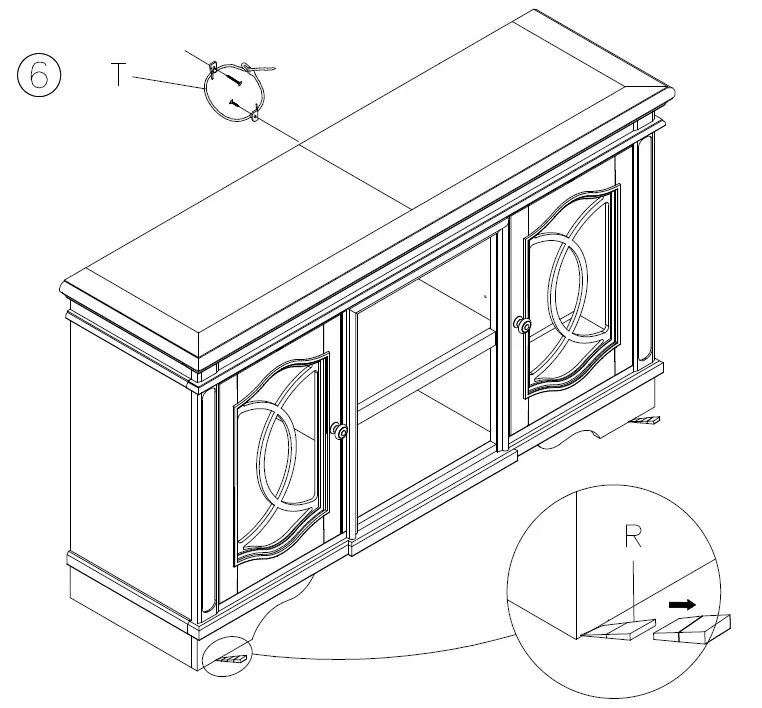 ⑥ T

R