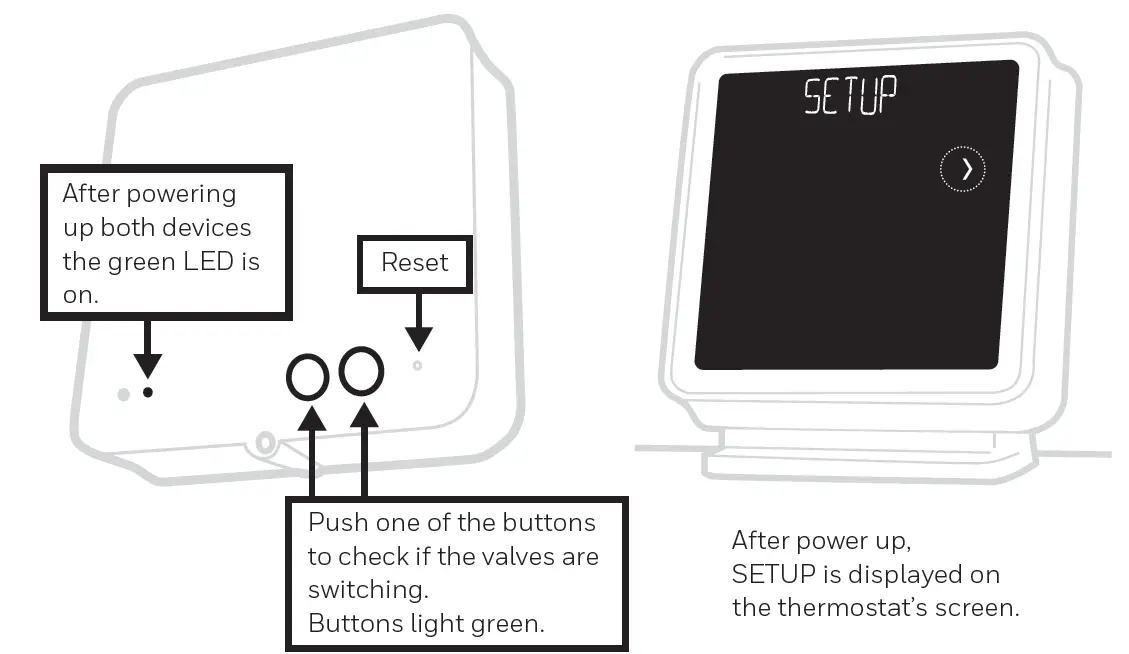 After powering up both devices the green LED is on.

Reset

Push one of the buttons to check if the valves are switching.
Buttons light green.

SETUP

After power up,
SETUP is displayed on the thermostat's screen.