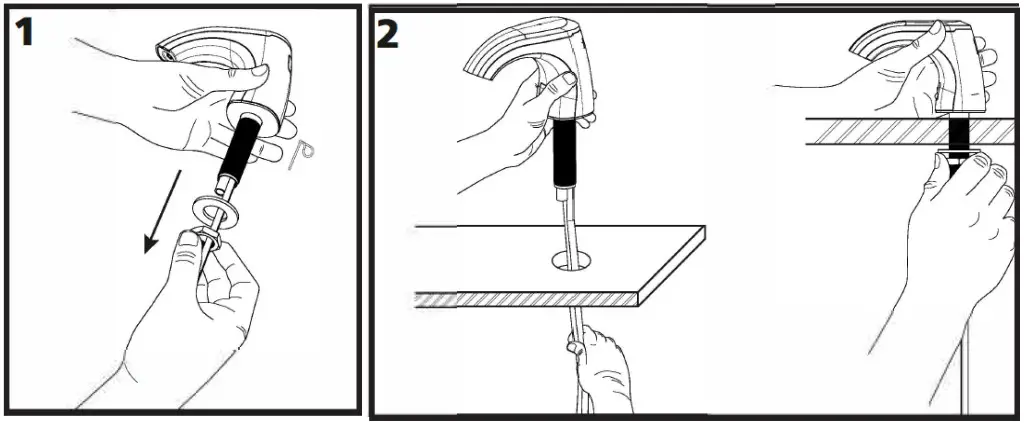 1

2