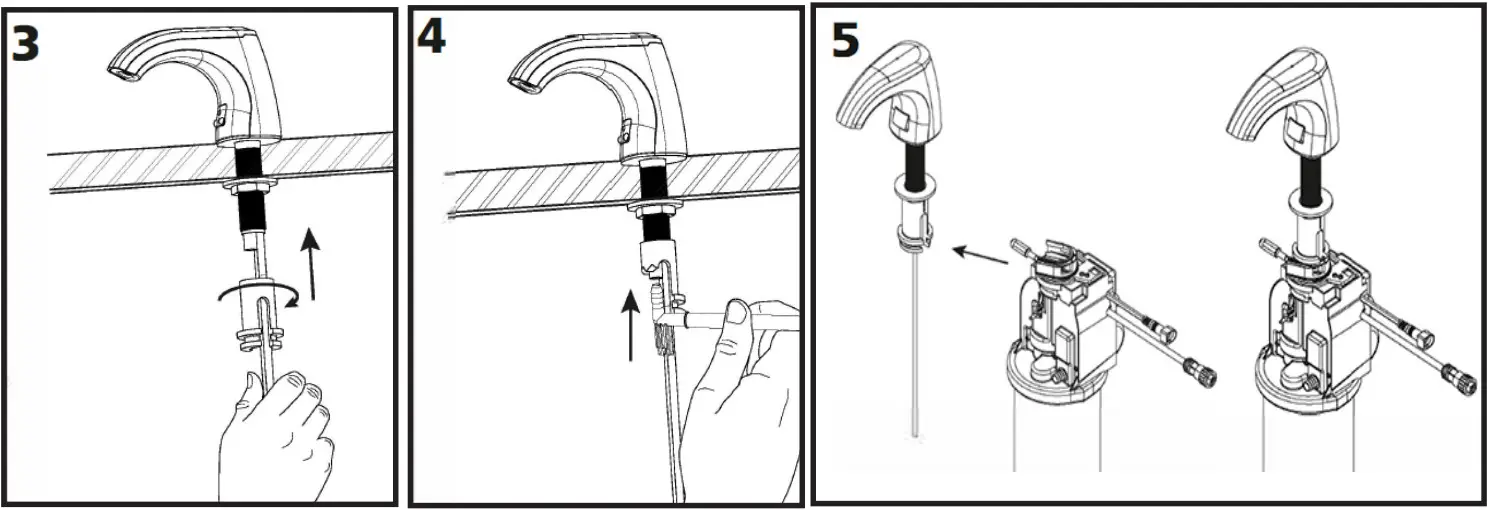 3

4

5