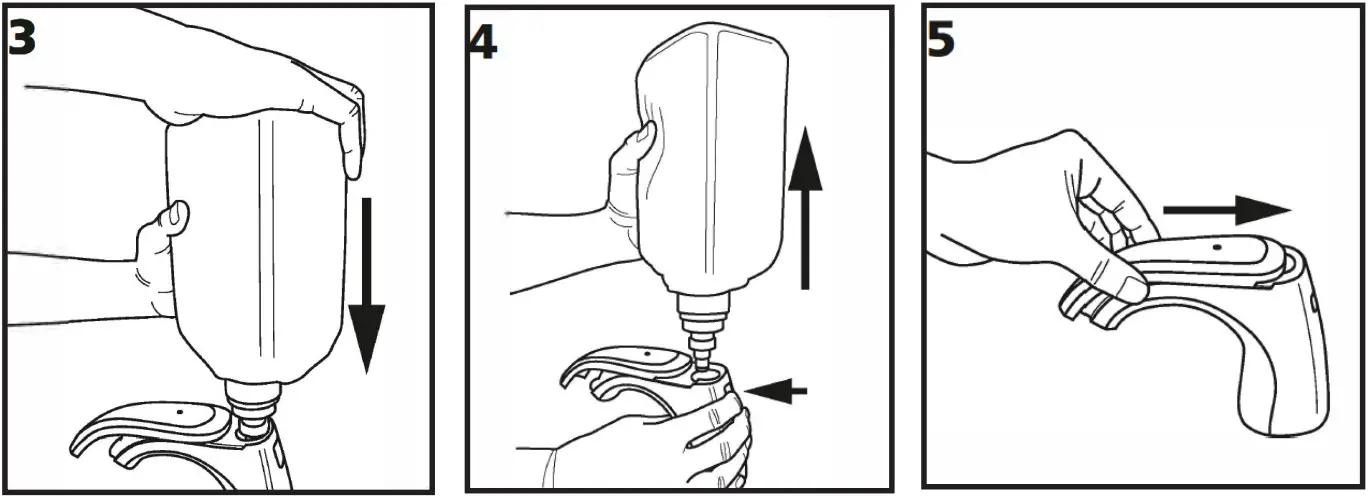 3

4

5