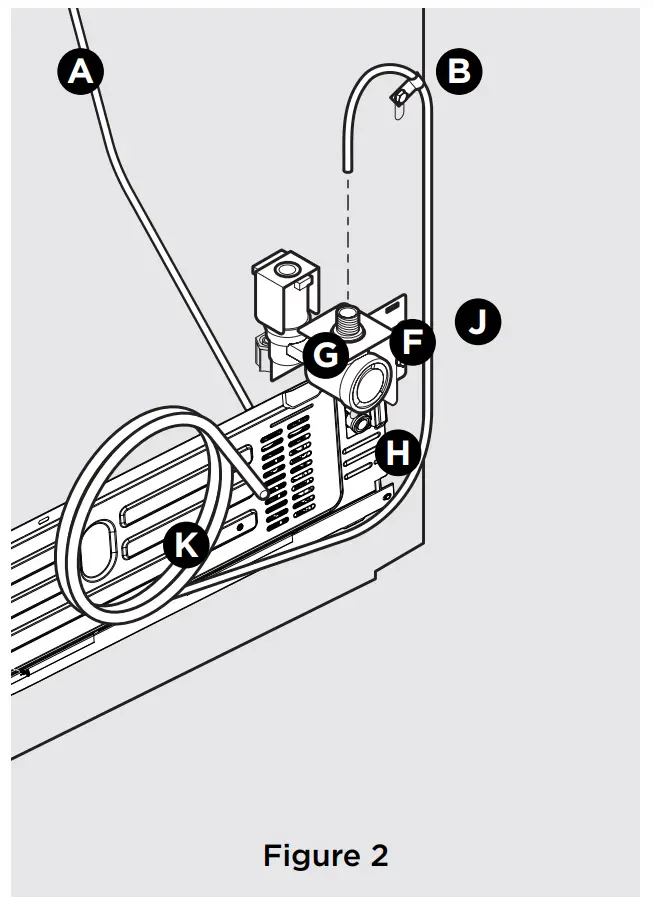 A
B
J
G
F
H
K

Figure 2