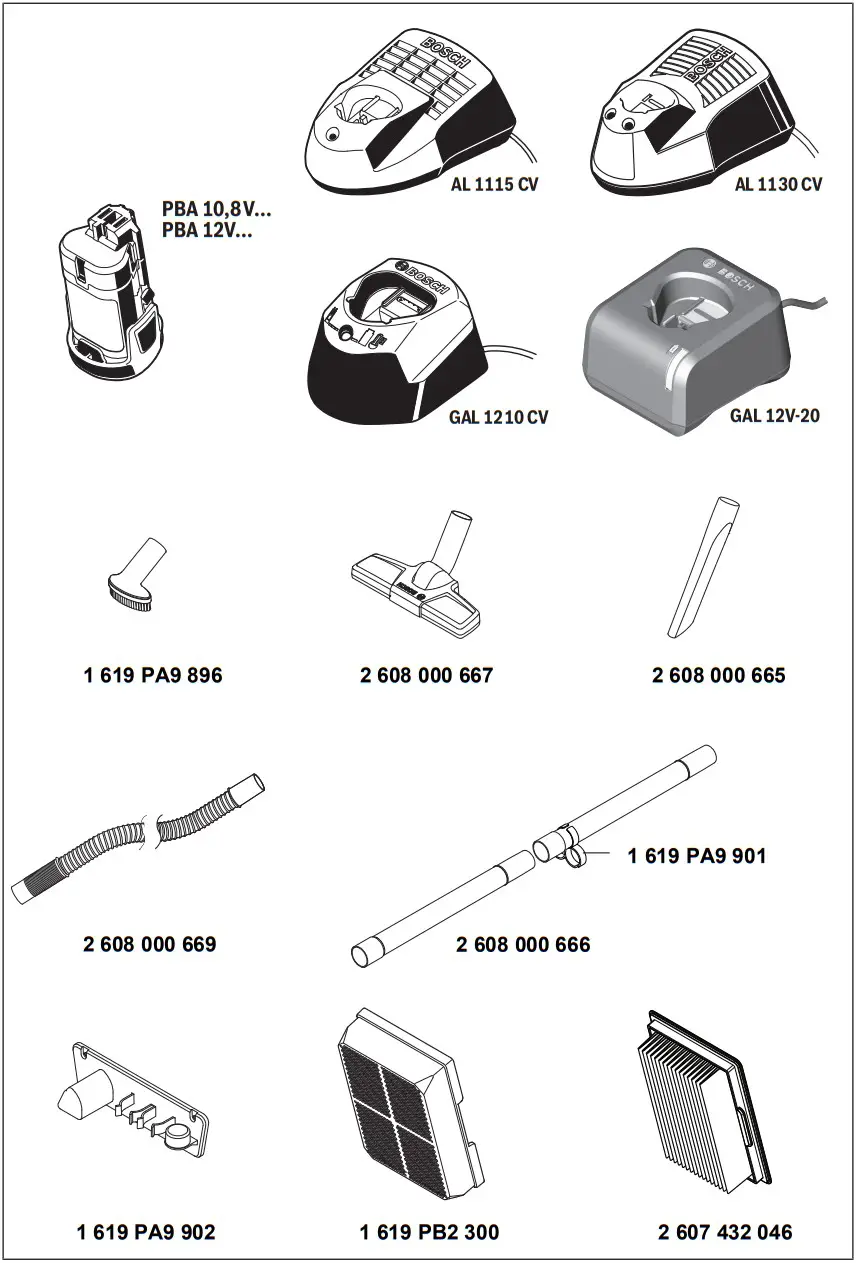 BOSCH
AL 1115 CV

BOSCH
AL 1130 CV

PBA 10,8V...
PBA 12V...

BOSCH
GAL 1210 CV

BOSCH
GAL 12V-20

1 619 PA9 896

2 608 000 667

2 608 000 665

1 619 PA9 901

2 608 000 669

2 608 000 666

1 619 PA9 902

1 619 PB2 300

2 607 432 046