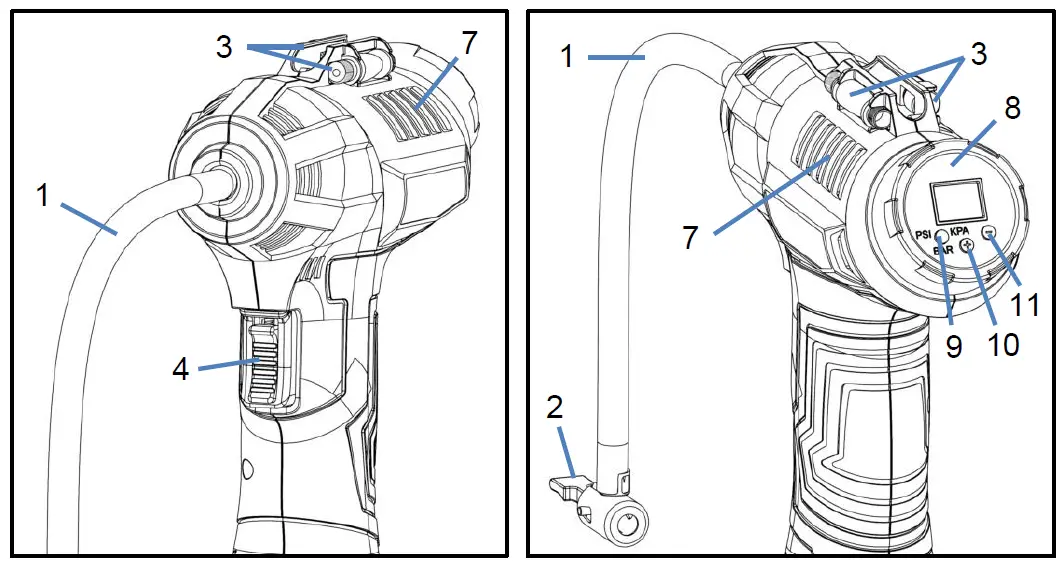 3
7
1
4

1
3
8
7
PSI
KPA
BAR
11
9
10
2