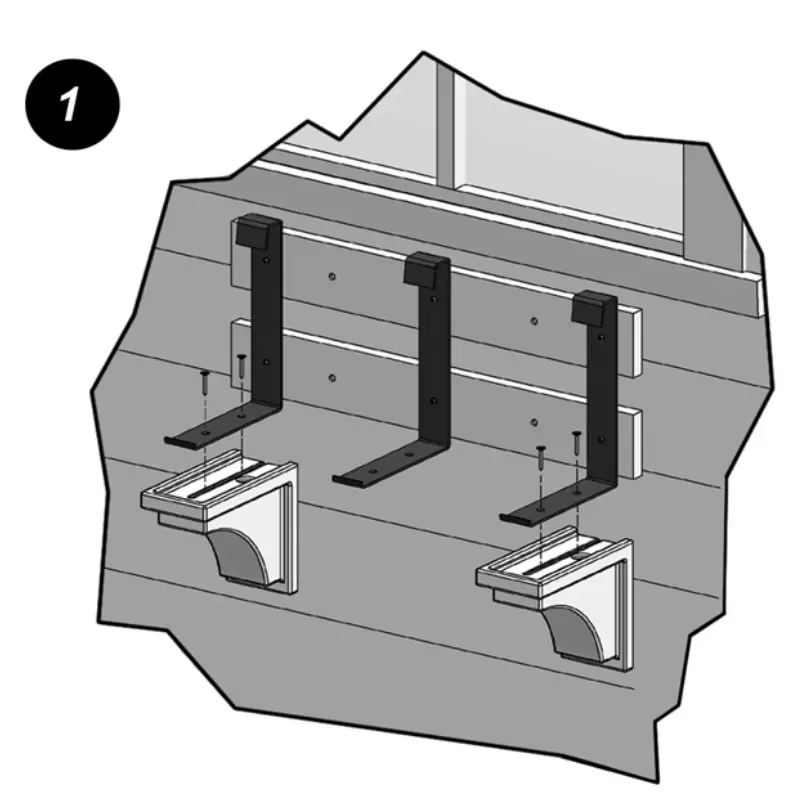 1