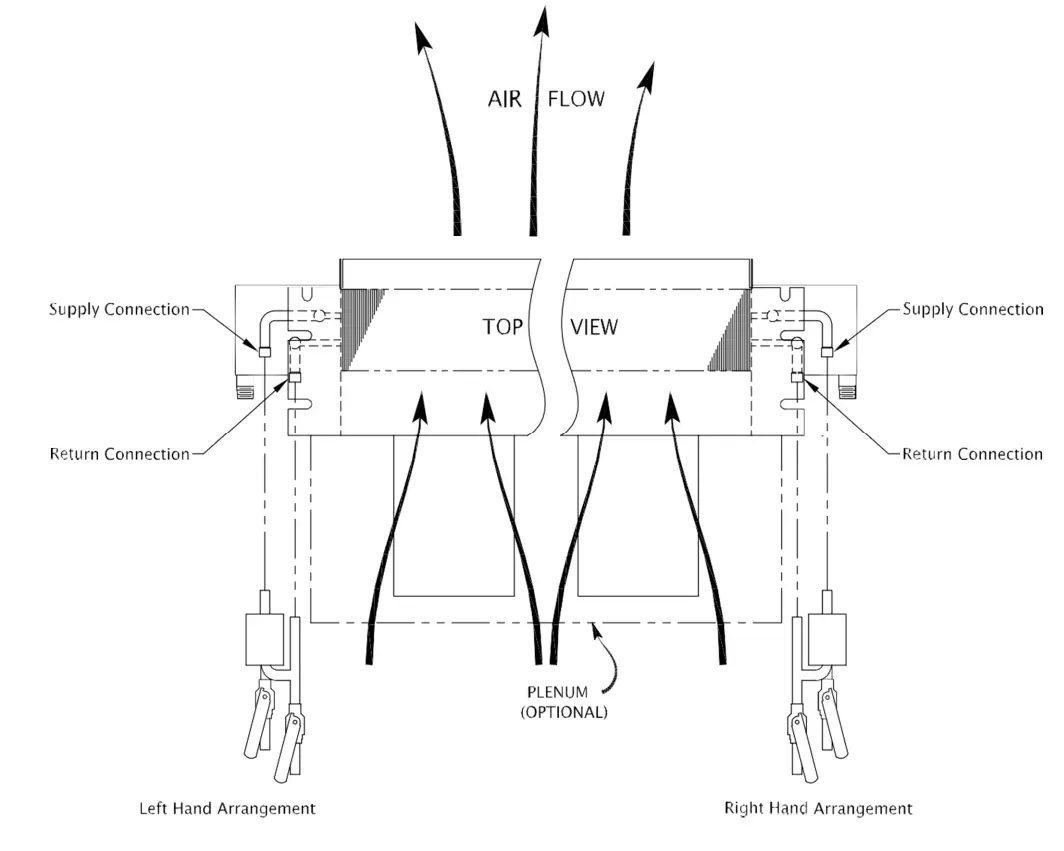 AIR FLOW

Supply Connection

TOP VIEW

Supply Connection

Return Connection

Return Connection

PLENUM
(OPTIONAL)

Left Hand Arrangement

Right Hand Arrangement