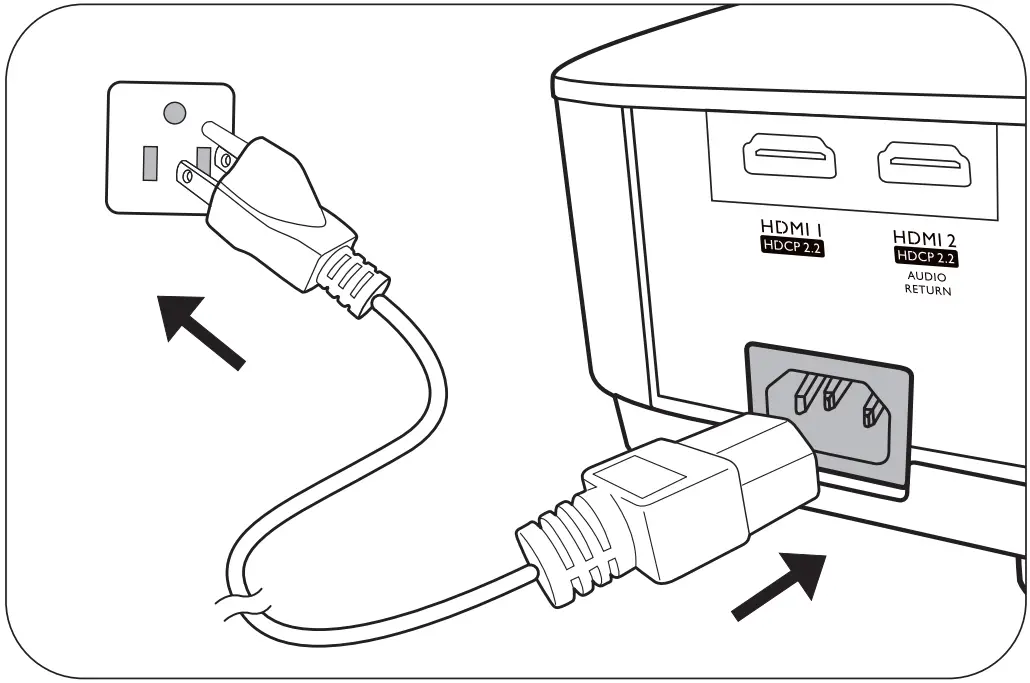 HDMI 1
HDCP 2.2

HDMI 2
HDCP 2.2
AUDIO
RETURN