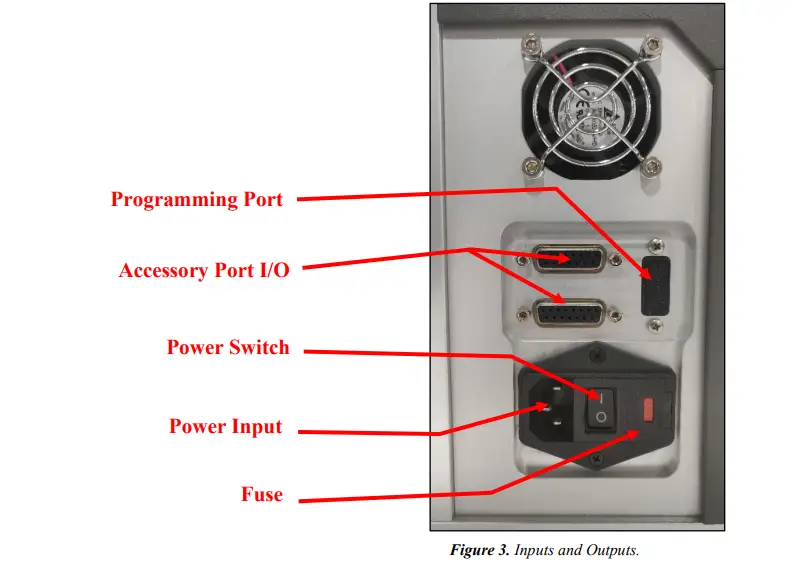 Programming Port

Accessory Port I/O

Power Switch

Power Input

Fuse

Figure 3. Inputs and Outputs.