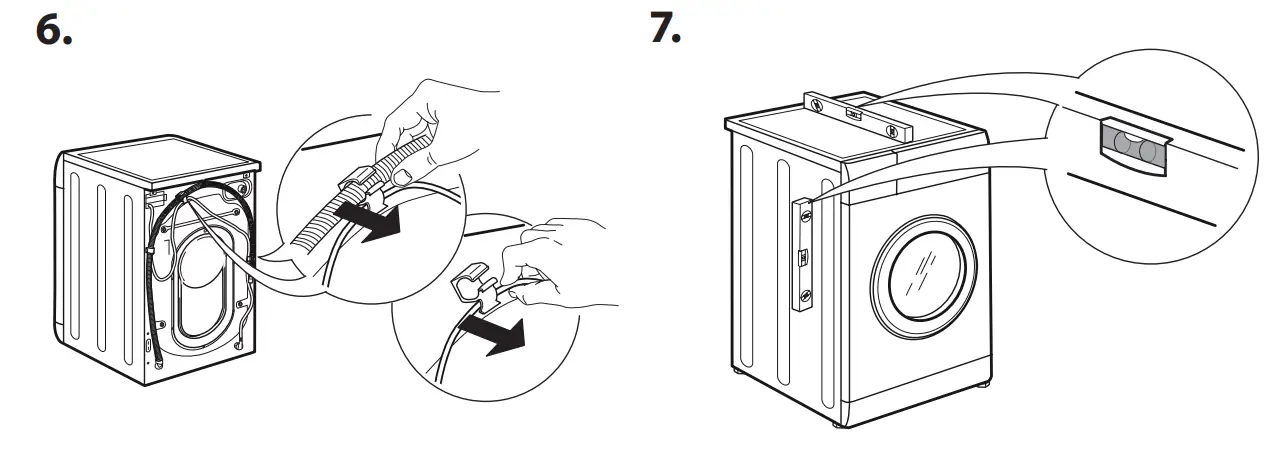 6.

7.