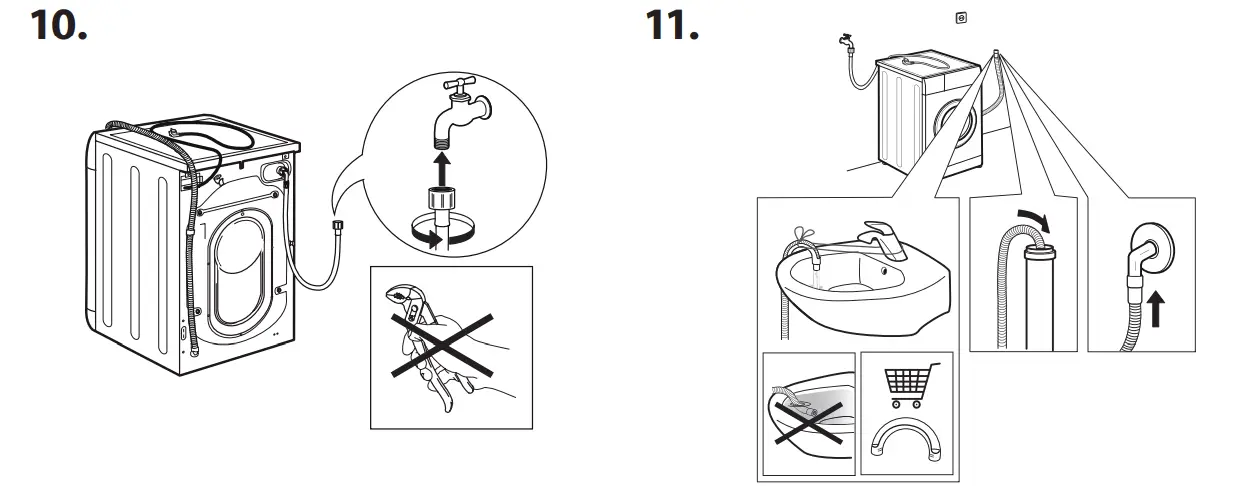 10.

11.