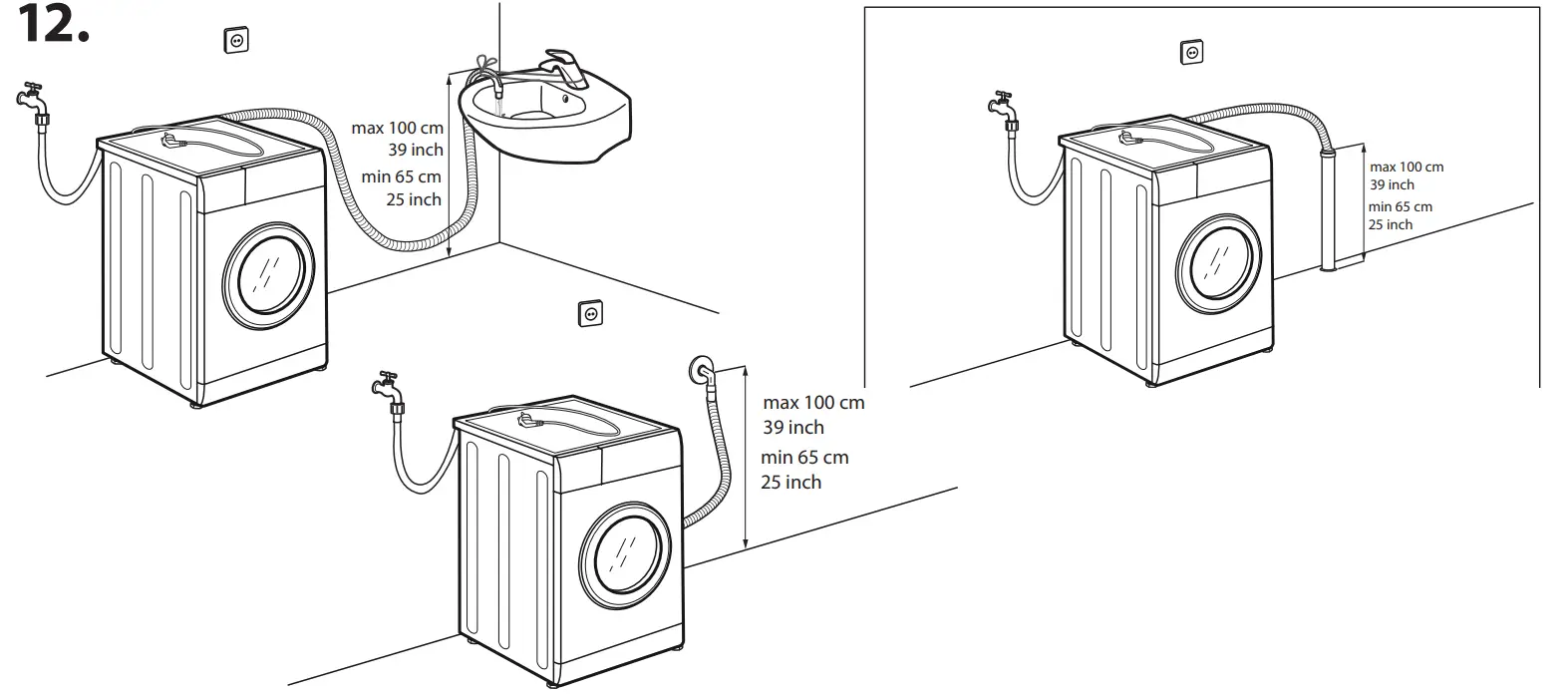 12.

max 100 cm
39 inch
min 65 cm
25 inch

max 100 cm
39 inch
min 65 cm
25 inch

max 100 cm
39 inch
min 65 cm
25 inch