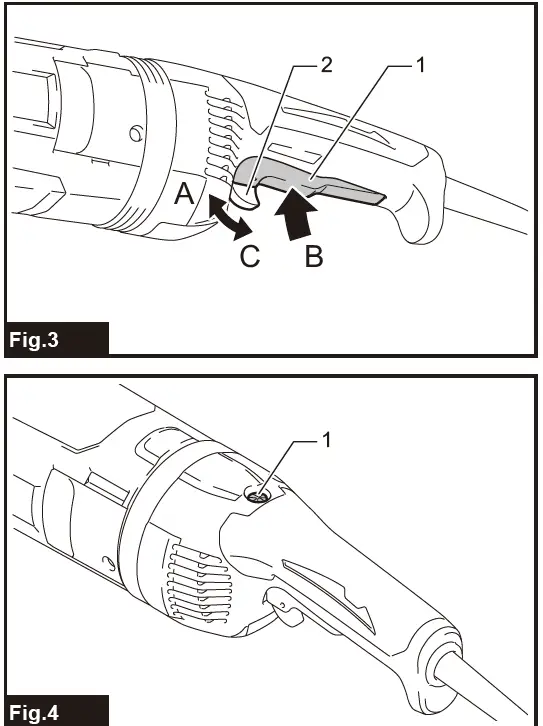 2
1
A
C
B
Fig.3

1
Fig.4