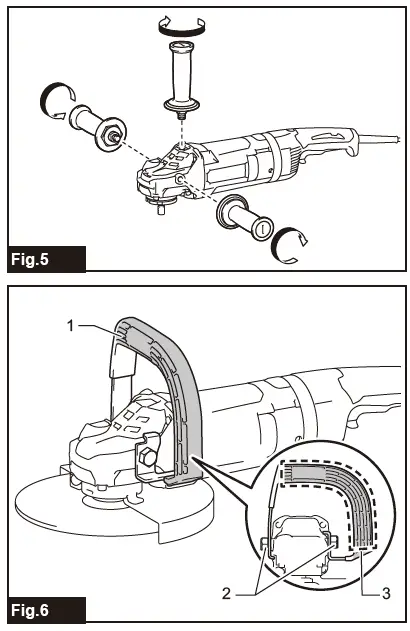 Fig.5

1

2

3

Fig.6