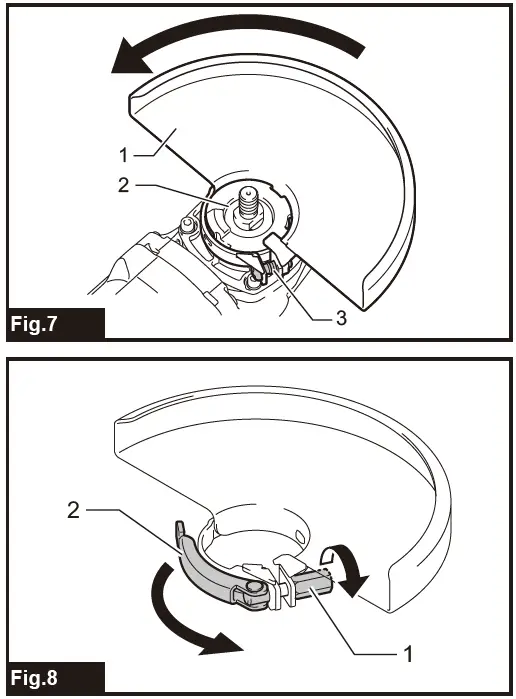 1
2
3
Fig.7

2
1
Fig.8