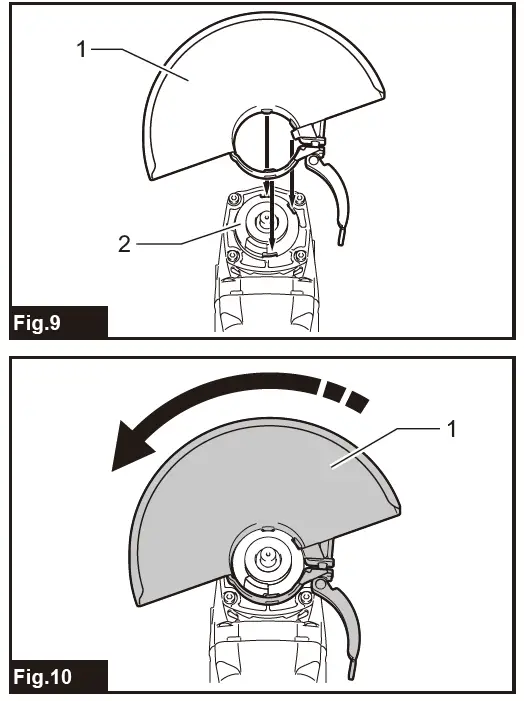 1

2

Fig.9

1

Fig.10