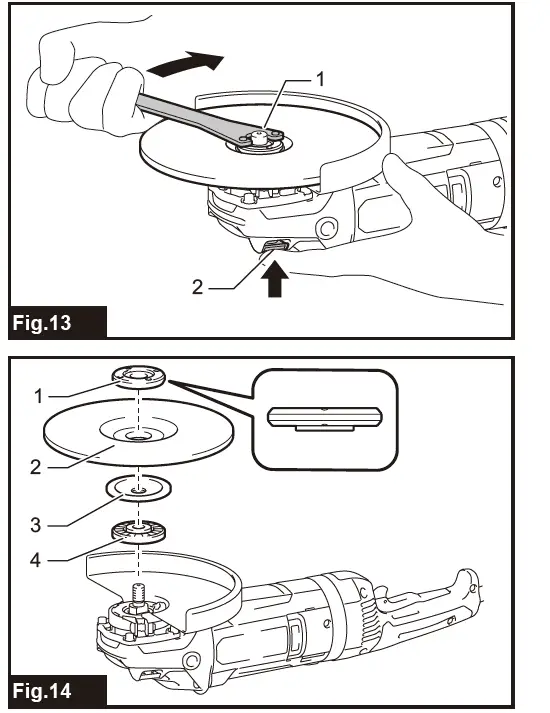 1

2

Fig.13

1

2

3

4

Fig.14