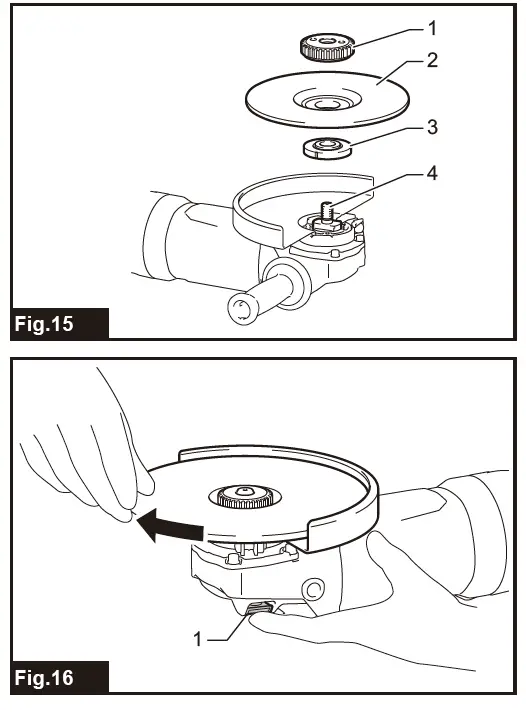 1
2
3
4
Fig.15

1
Fig.16