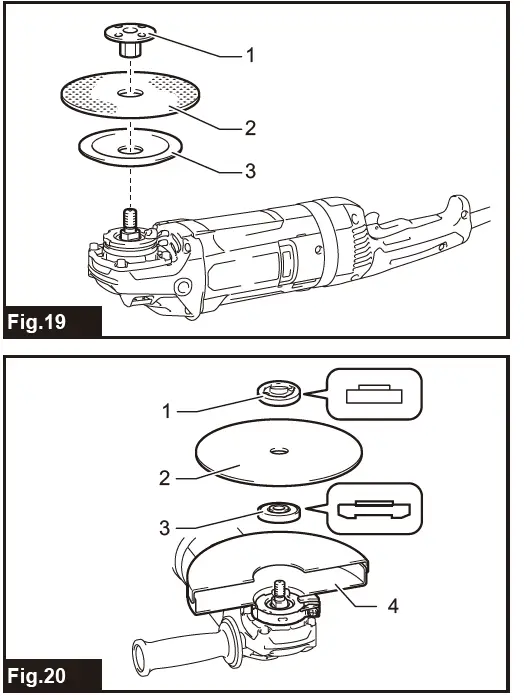 1
2
3
Fig.19

1
2
3
4
Fig.20