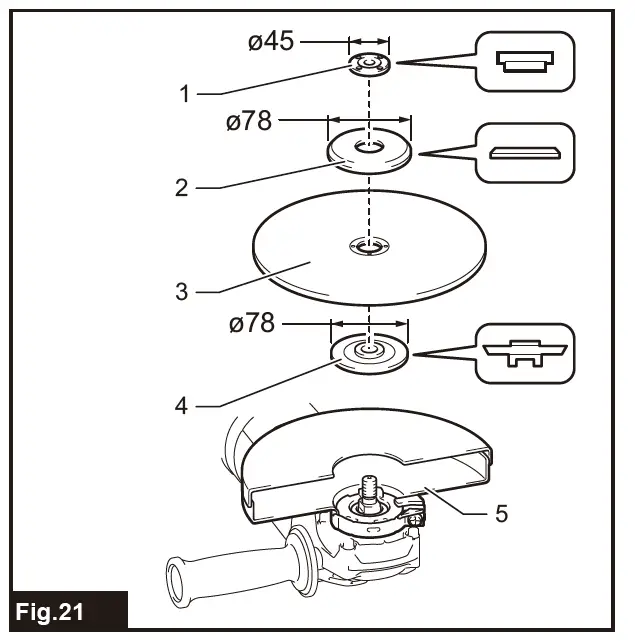 ø45
1
ø78
2
3
ø78
4
5
Fig.21