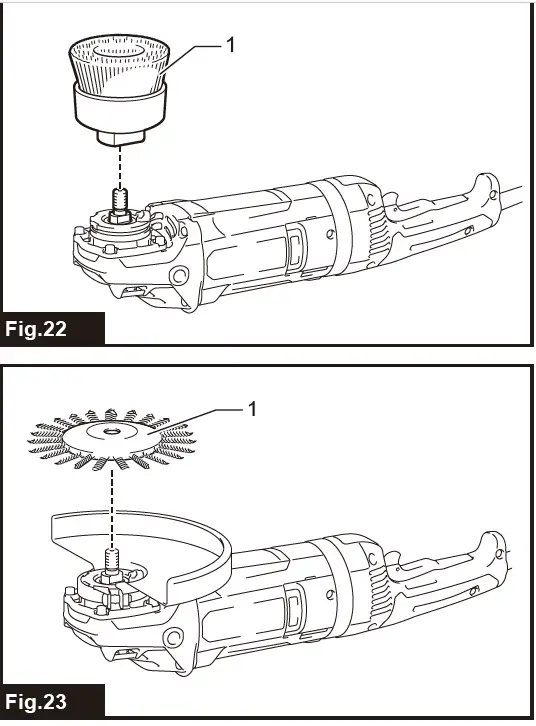 1

Fig.22

1

Fig.23