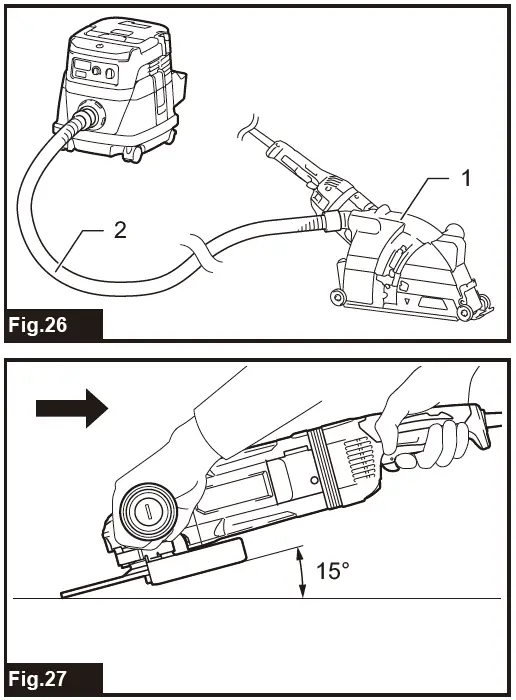 1

2

Fig.26

15°

Fig.27