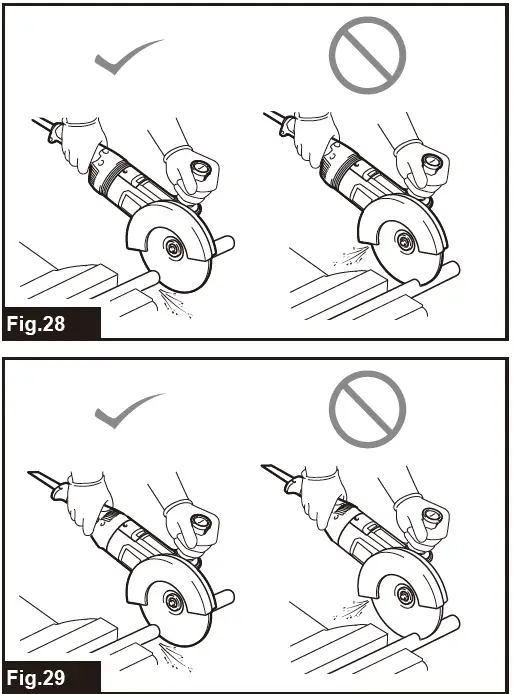 Fig.28

Fig.29