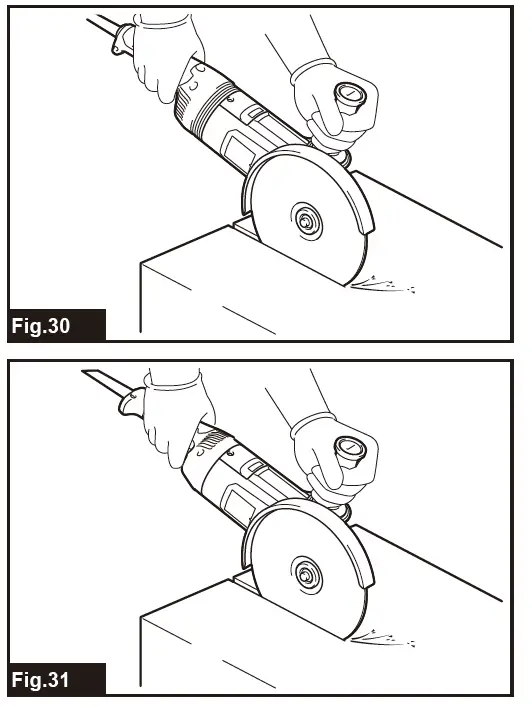 Fig.30

Fig.31